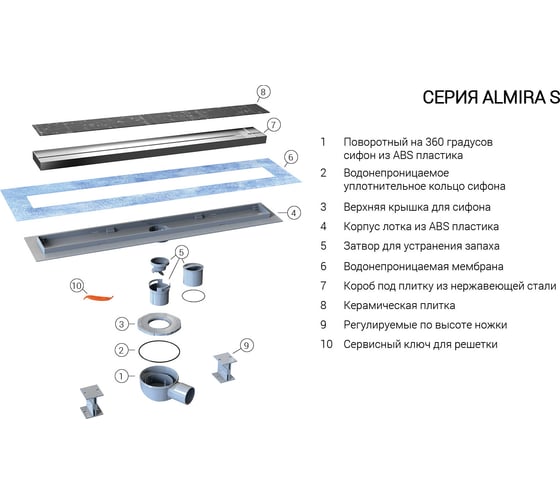 8
7
6
4
5
10
3
2
9
1

СЕРИЯ ALMIRA S

1 Поворотный на 360 градусов сифон из ABS пластика
2 Водонепроницаемое уплотнительное кольцо сифона
3 Верхняя крышка для сифона
4 Корпус лотка из ABS пластика
5 Затвор для устранения запаха
6 Водонепроницаемая мембрана
7 Короб под плитку из нержавеющей стали
8 Керамическая плитка
9 Регулируемые по высоте ножки
10 Сервисный ключ для решетки