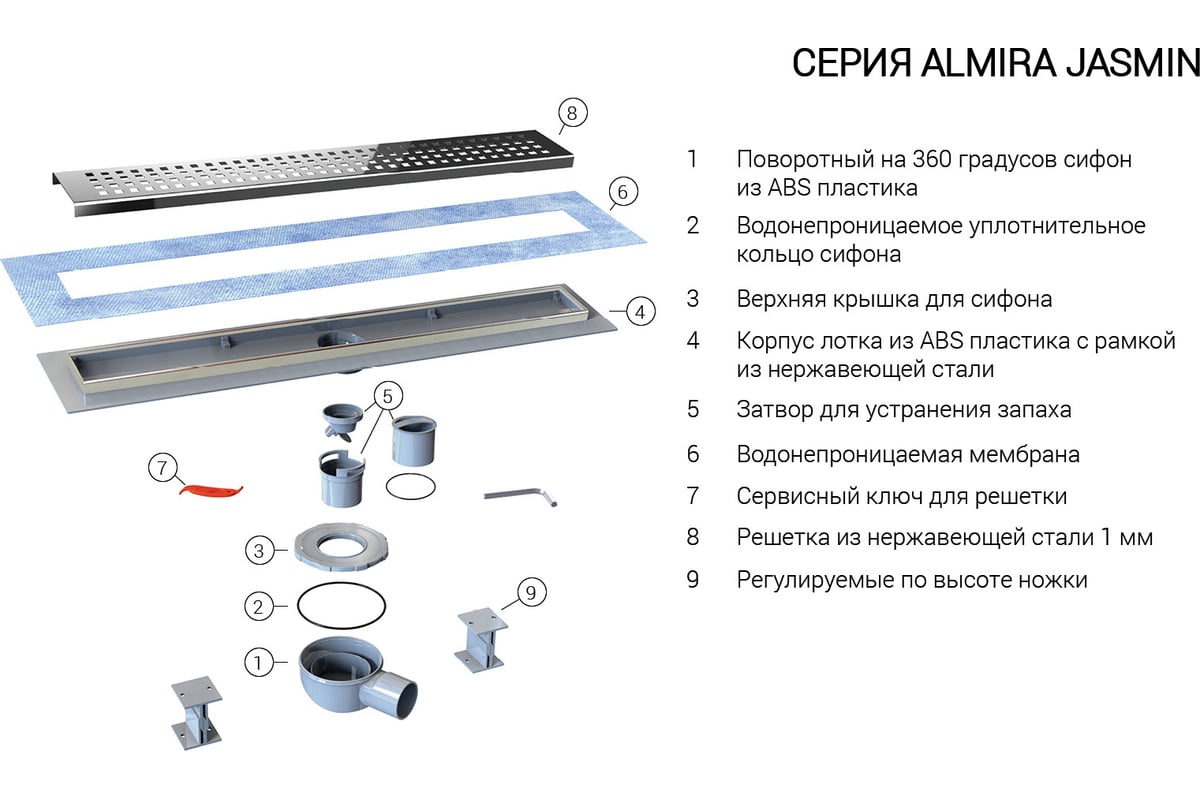 СЕРИЯ ALMIRA JASMIN

8
6
4
5
7
3
2
9
1

1 Поворотный на 360 градусов сифон из ABS пластика

2 Водонепроницаемое уплотнительное кольцо сифона

3 Верхняя крышка для сифона

4 Корпус лотка из ABS пластика с рамкой из нержавеющей стали

5 Затвор для устранения запаха

6 Водонепроницаемая мембрана

7 Сервисный ключ для решетки

8 Решетка из нержавеющей стали 1 мм

9 Регулируемые по высоте ножки