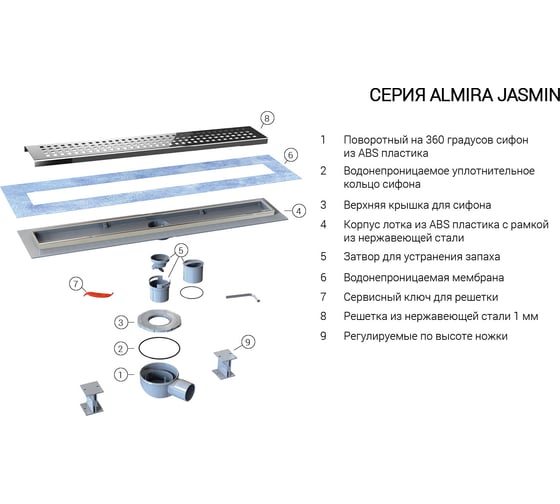 СЕРИЯ ALMIRA JASMIN

8

6

4

5

7

3

2

9

1

1 Поворотный на 360 градусов сифон из ABS пластика

2 Водонепроницаемое уплотнительное кольцо сифона

3 Верхняя крышка для сифона

4 Корпус лотка из ABS пластика с рамкой из нержавеющей стали

5 Затвор для устранения запаха

6 Водонепроницаемая мембрана

7 Сервисный ключ для решетки

8 Решетка из нержавеющей стали 1 мм

9 Регулируемые по высоте ножки