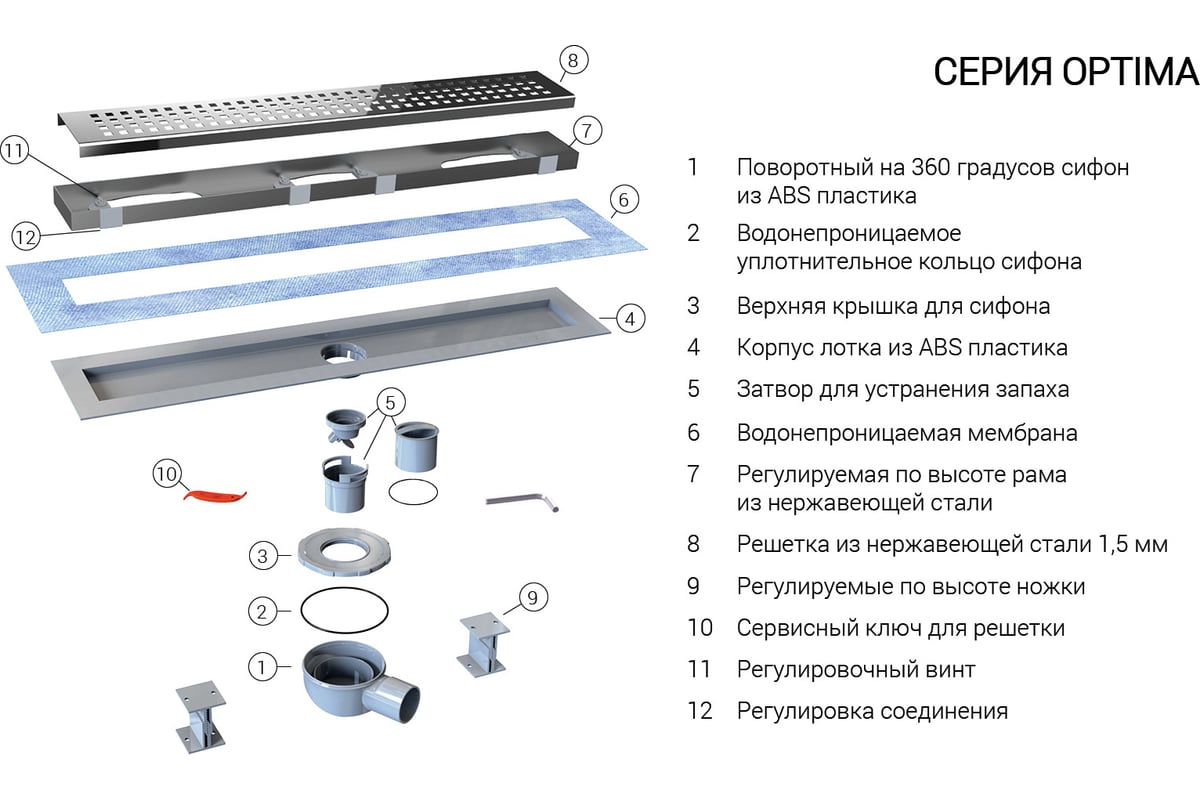 8
7
11
6
12
4
5
10
3
2
9
1

СЕРИЯ OPTIMA

1 Поворотный на 360 градусов сифон из ABS пластика
2 Водонепроницаемое уплотнительное кольцо сифона
3 Верхняя крышка для сифона
4 Корпус лотка из ABS пластика
5 Затвор для устранения запаха
6 Водонепроницаемая мембрана
7 Регулируемая по высоте рама из нержавеющей стали
8 Решетка из нержавеющей стали 1,5 мм
9 Регулируемые по высоте ножки
10 Сервисный ключ для решетки
11 Регулировочный винт
12 Регулировка соединения