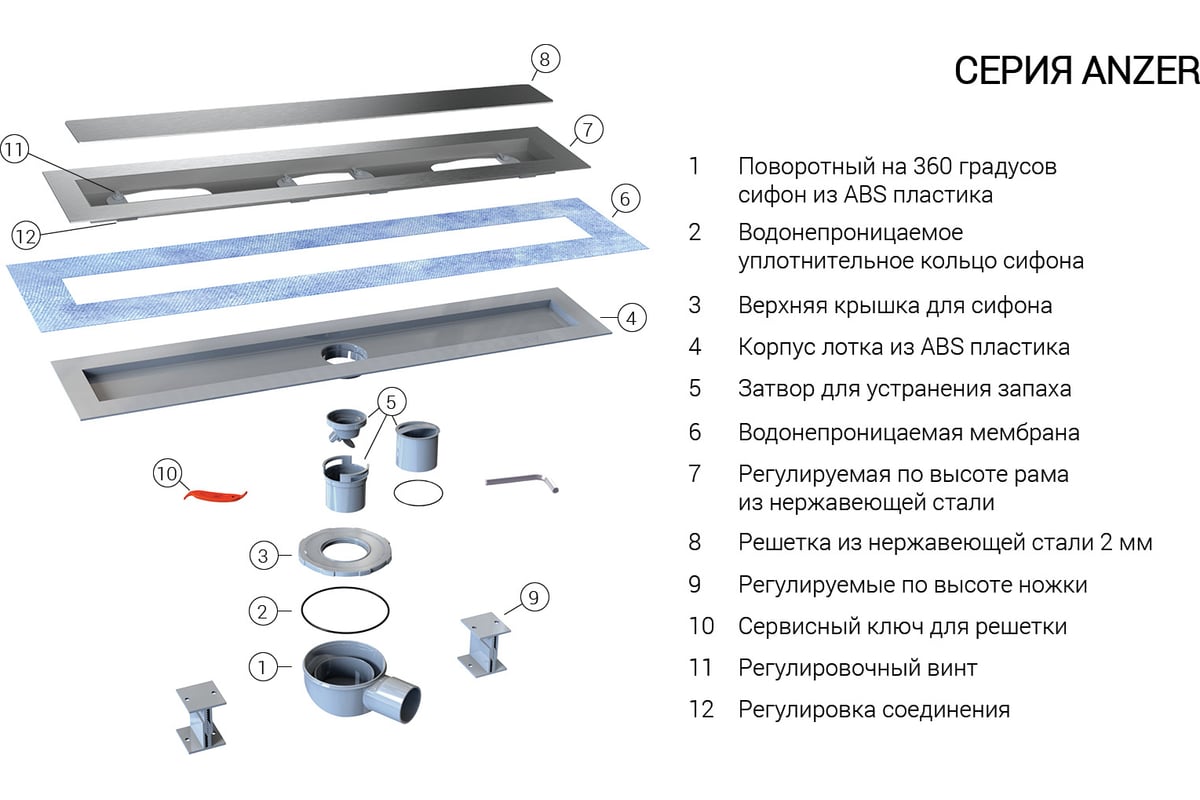 8
7
11
6
12
4
5
10
3
2
9
1

СЕРИЯ ANZER

1 Поворотный на 360 градусов сифон из ABS пластика

2 Водонепроницаемое уплотнительное кольцо сифона

3 Верхняя крышка для сифона

4 Корпус лотка из ABS пластика

5 Затвор для устранения запаха

6 Водонепроницаемая мембрана

7 Регулируемая по высоте рама из нержавеющей стали

8 Решетка из нержавеющей стали 2 мм

9 Регулируемые по высоте ножки

10 Сервисный ключ для решетки

11 Регулировочный винт

12 Регулировка соединения