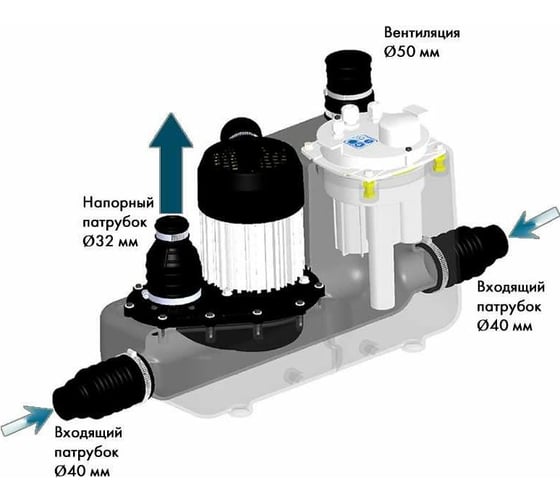 Вентиляция
Ø50 мм

Напорный
патрубок
Ø32 мм

Входящий
патрубок
Ø40 мм

Входящий
патрубок
Ø40 мм