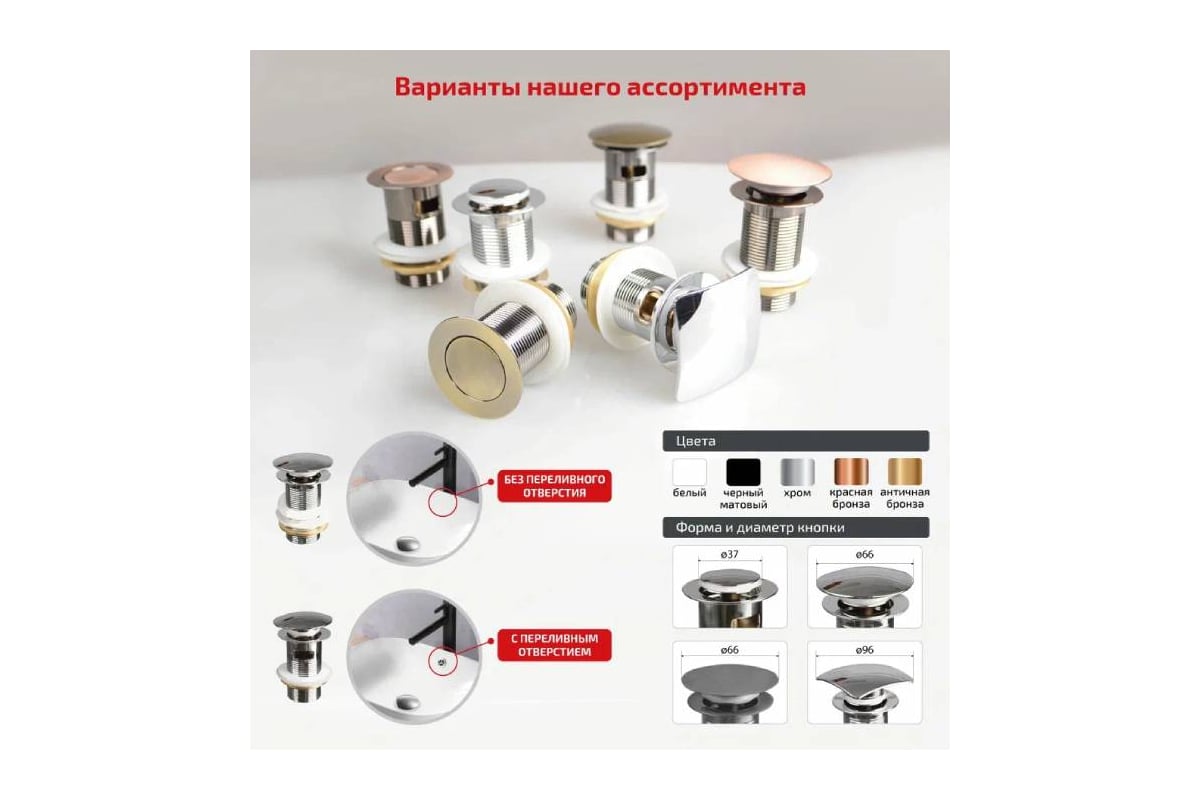 Варианты нашего ассортимента

БЕЗ ПЕРЕЛИВНОГО ОТВЕРСТИЯ

С ПЕРЕЛИВНЫМ ОТВЕРСТИЕМ

Цвета

белый

черный матовый

хром

красная бронза

античная бронза

Форма и диаметр кнопки

ø37

ø66

ø66

ø96