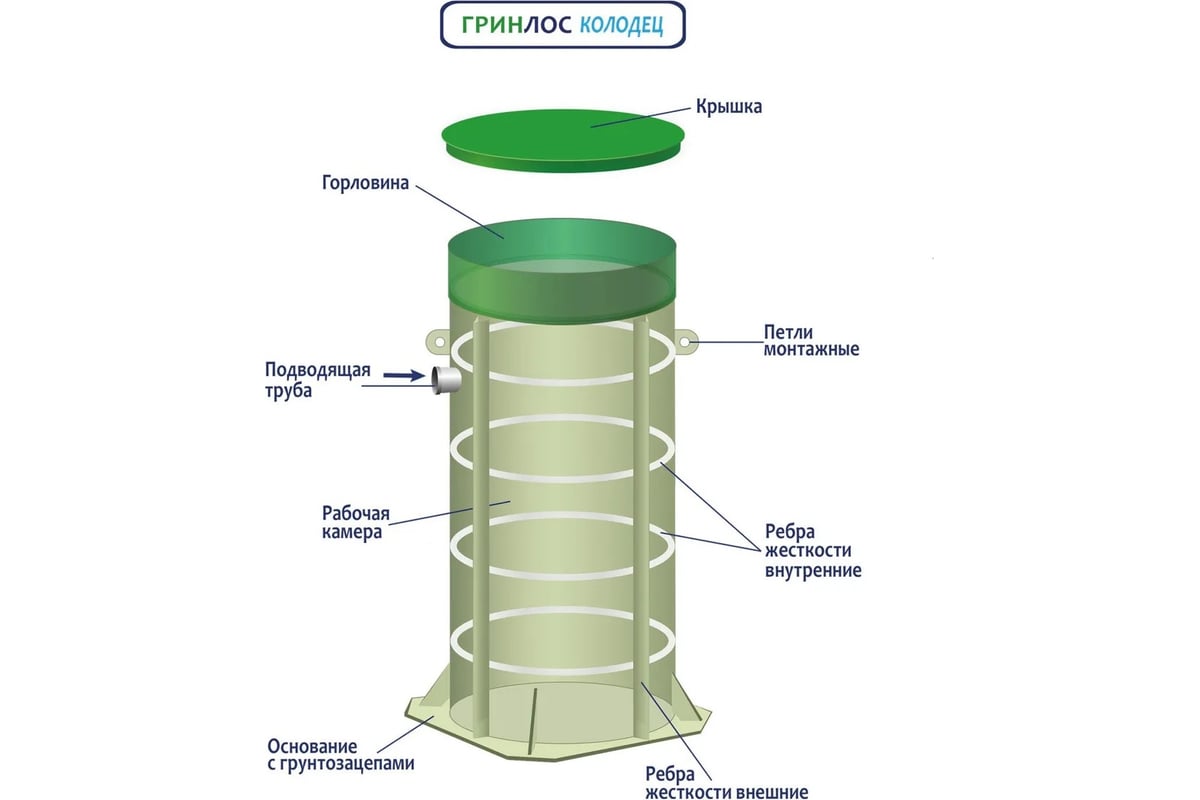 ГРИНЛОС КОЛОДЕЦ

Крышка

Горловина

Петли монтажные

Подводящая труба

Рабочая камера

Ребра жесткости внутренние

Основание с грунтозацепами

Ребра жесткости внешние