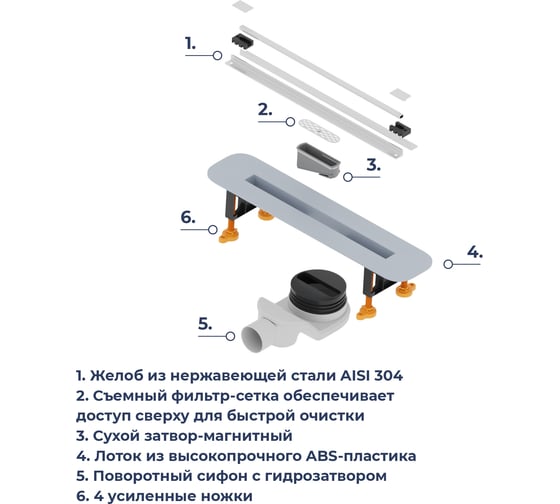 1.

2.

3.

6.

4.

5.

1. Желоб из нержавеющей стали AISI 304
2. Съемный фильтр-сетка обеспечивает доступ сверху для быстрой очистки
3. Сухой затвор-магнитный
4. Лоток из высокопрочного ABS-пластика
5. Поворотный сифон с гидрозатвором
6. 4 усиленные ножки