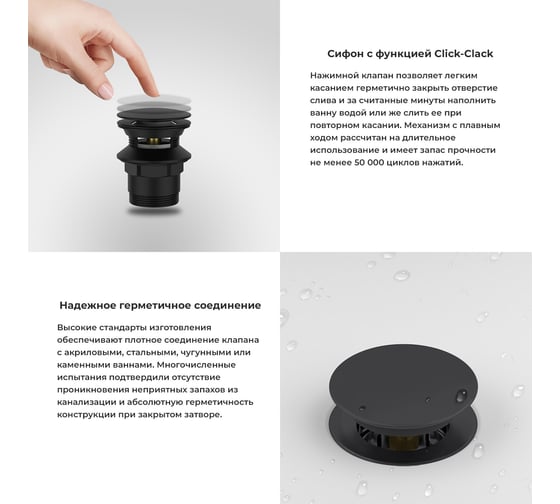 Сифон с функцией Click-Clack

Нажимной клапан позволяет легким касанием герметично закрыть отверстие слива и за считанные минуты наполнить ванну водой или же слить ее при повторном касании. Механизм с плавным ходом рассчитан на длительное использование и имеет запас прочности не менее 50 000 циклов нажатий.

Надежное герметичное соединение

Высокие стандарты изготовления обеспечивают плотное соединение клапана с акриловыми, стальными, чугунными или каменными ваннами. Многочисленные испытания подтвердили отсутствие проникновения неприятных запахов из канализации и абсолютную герметичность конструкции при закрытом затворе.