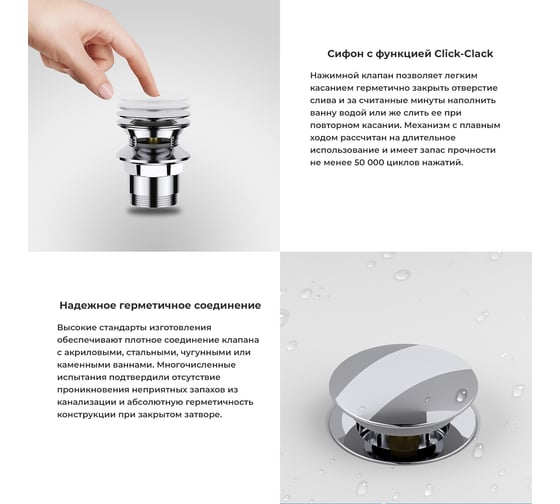 Сифон с функцией Click-Clack

Нажимной клапан позволяет легким касанием герметично закрыть отверстие слива и за считанные минуты наполнить ванну водой или же слить ее при повторном касании. Механизм с плавным ходом рассчитан на длительное использование и имеет запас прочности не менее 50 000 циклов нажатий.

Надежное герметичное соединение

Высокие стандарты изготовления обеспечивают плотное соединение клапана с акриловыми, стальными, чугунными или каменными ваннами. Многочисленные испытания подтвердили отсутствие проникновения неприятных запахов из канализации и абсолютную герметичность конструкции при закрытом затворе.