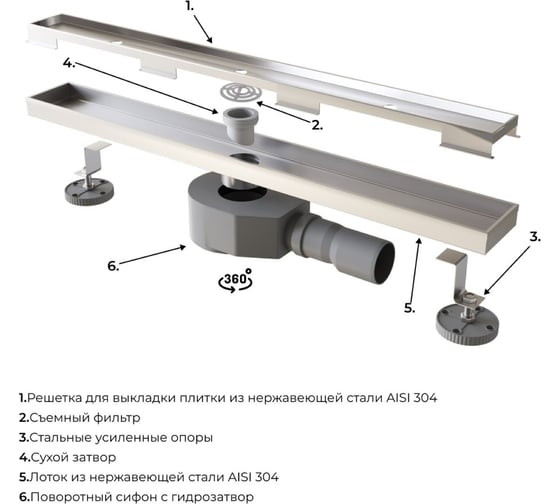 1.

4.

2.

3.

6.

360°

5.

1.Решетка для выкладки плитки из нержавеющей стали AISI 304
2.Съемный фильтр
3.Стальные усиленные опоры
4.Сухой затвор
5.Лоток из нержавеющей стали AISI 304
6.Поворотный сифон с гидрозатвор