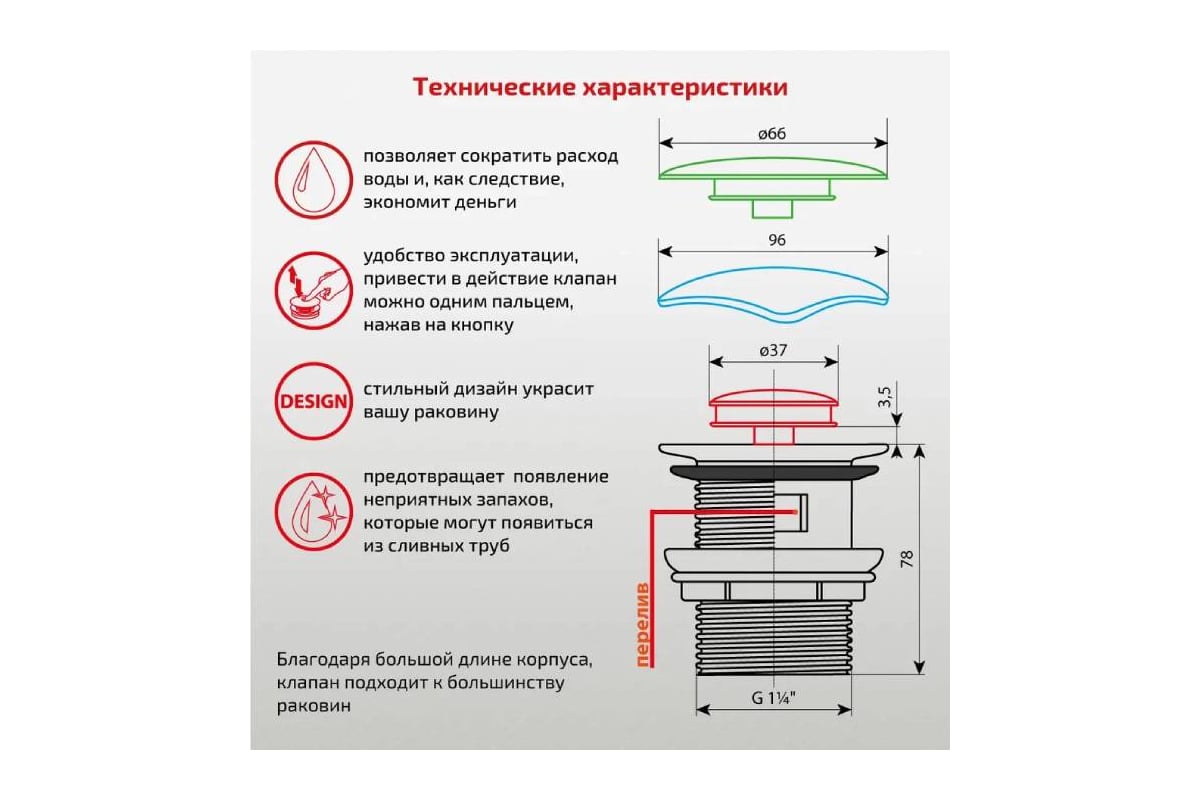 Технические характеристики

позволяет сократить расход воды и, как следствие, экономит деньги

удобство эксплуатации, привести в действие клапан можно одним пальцем, нажав на кнопку

DESIGN

стильный дизайн украсит вашу раковину

предотвращает появление неприятных запахов, которые могут появиться из сливных труб

Благодаря большой длине корпуса, клапан подходит к большинству раковин

ø66

96

ø37

3,5

78

перелив

G 1¼"