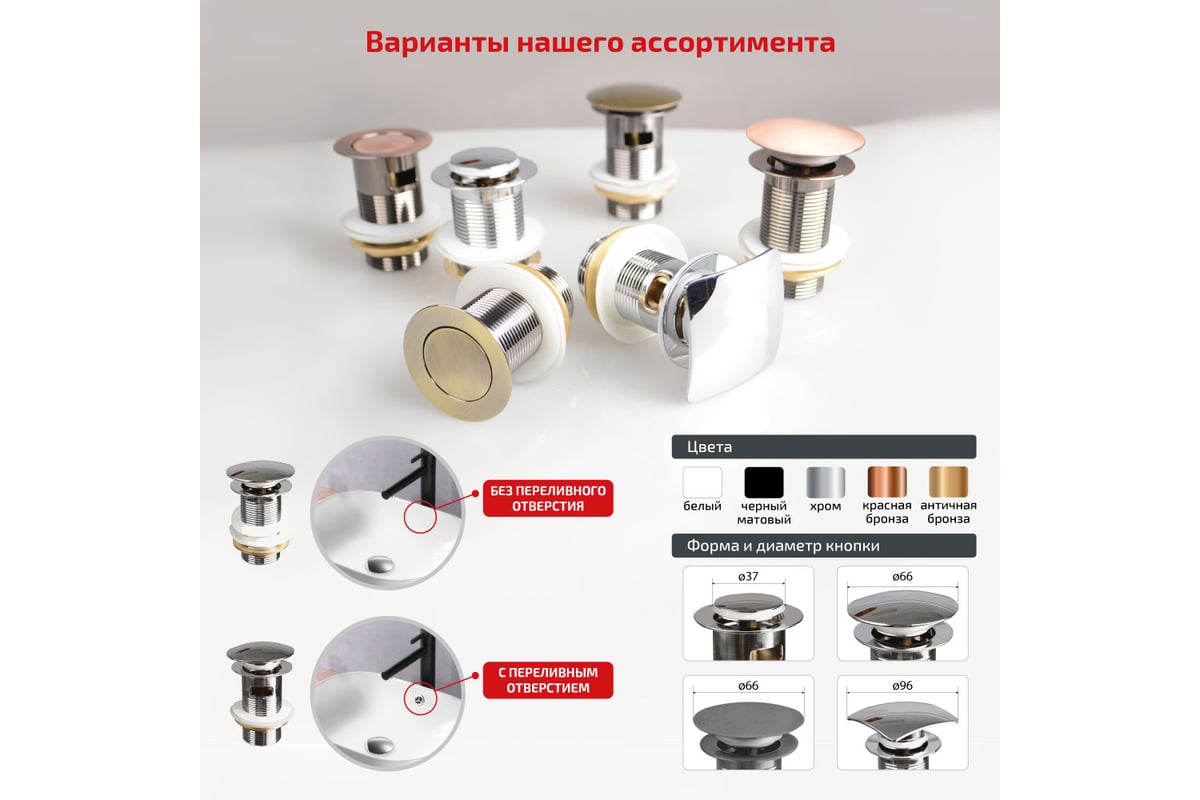 Варианты нашего ассортимента

БЕЗ ПЕРЕЛИВНОГО ОТВЕРСТИЯ

С ПЕРЕЛИВНЫМ ОТВЕРСТИЕМ

Цвета

белый

черный матовый

хром

красная бронза

античная бронза

Форма и диаметр кнопки

ø37

ø66

ø66

ø96