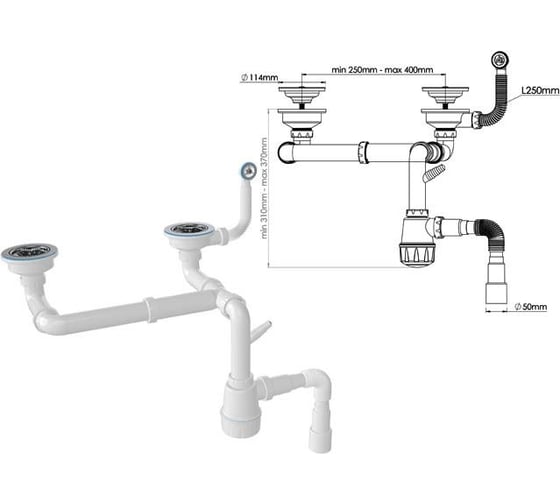 ∅ 114mm

min 250mm - max 400mm

L250mm

min 310mm - max 370mm

∅ 50mm