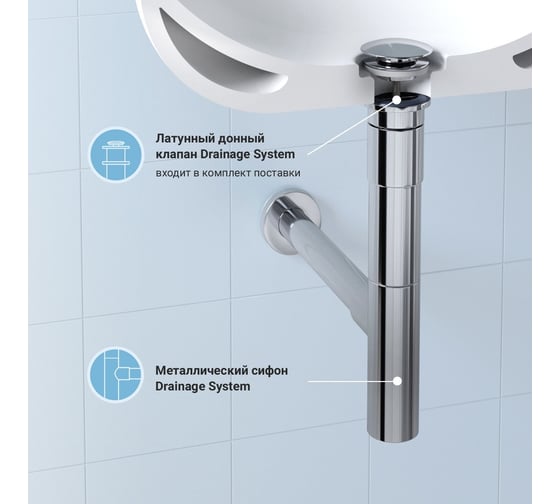 Латунный донный клапан Drainage System

входит в комплект поставки

Металлический сифон Drainage System