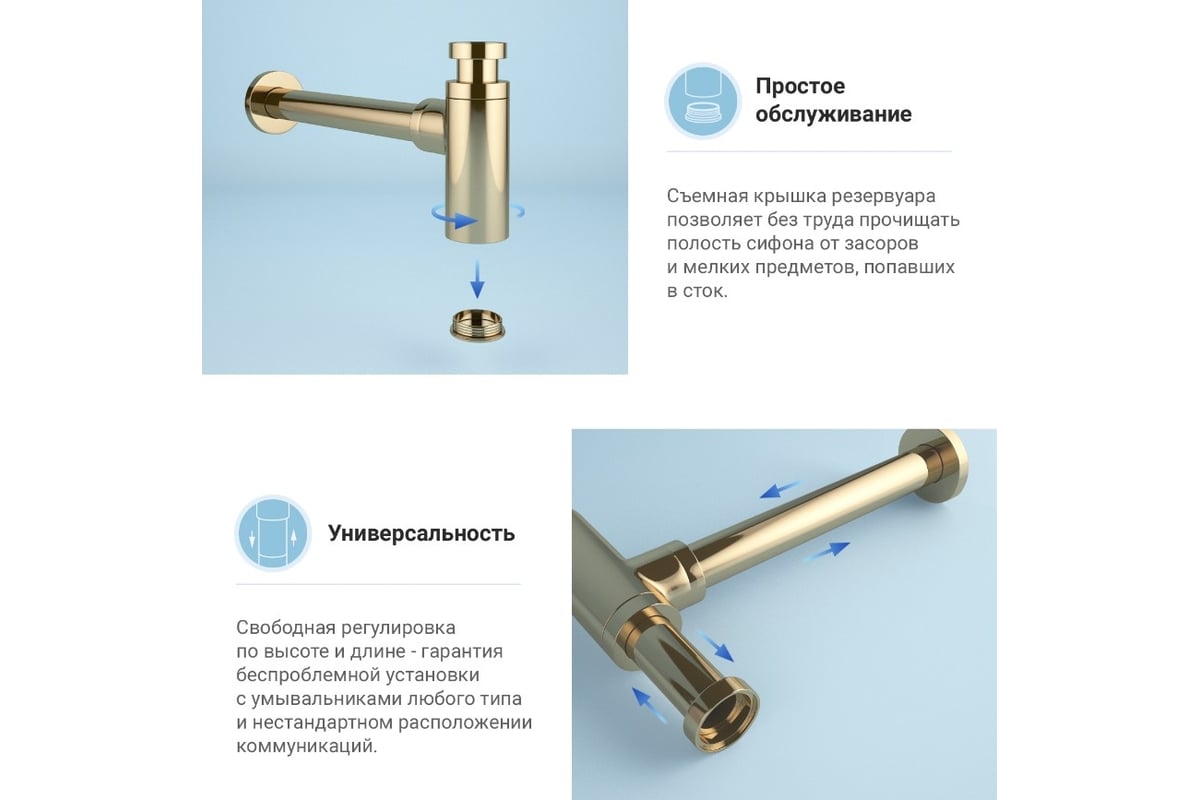 Простое обслуживание

Съемная крышка резервуара позволяет без труда прочищать полость сифона от засоров и мелких предметов, попавших в сток.

Универсальность

Свободная регулировка по высоте и длине - гарантия беспроблемной установки с умывальниками любого типа и нестандартном расположении коммуникаций.