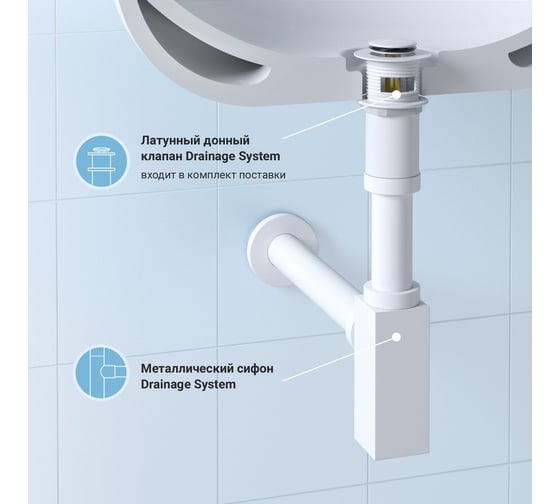 Латунный донный клапан Drainage System
входит в комплект поставки

Металлический сифон Drainage System