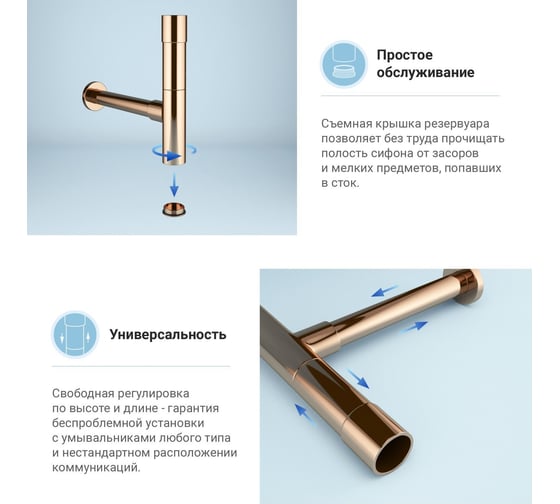 Простое обслуживание

Съемная крышка резервуара позволяет без труда прочищать полость сифона от засоров и мелких предметов, попавших в сток.

Универсальность

Свободная регулировка по высоте и длине - гарантия беспроблемной установки с умывальниками любого типа и нестандартном расположении коммуникаций.