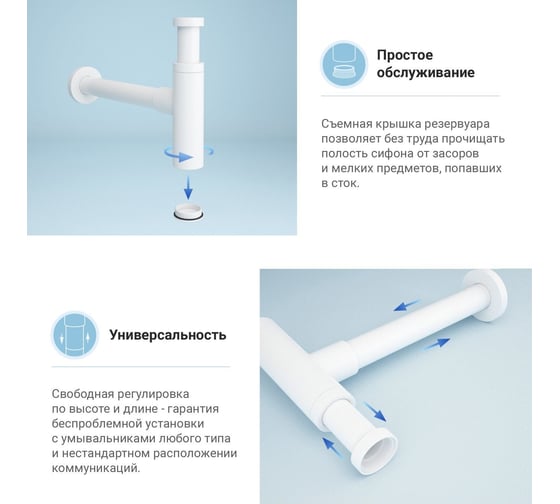 Простое обслуживание

Съемная крышка резервуара позволяет без труда прочищать полость сифона от засоров и мелких предметов, попавших в сток.

Универсальность

Свободная регулировка по высоте и длине - гарантия беспроблемной установки с умывальниками любого типа и нестандартном расположении коммуникаций.