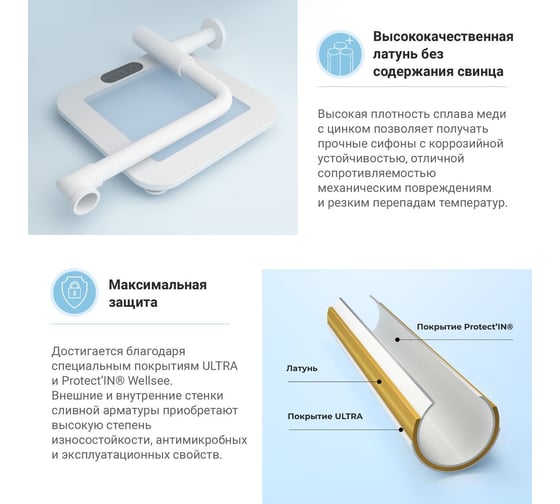 Высококачественная латунь без содержания свинца

Высокая плотность сплава меди с цинком позволяет получать прочные сифоны с коррозийной устойчивостью, отличной сопротивляемостью механическим повреждениям и резким перепадам температур.

Максимальная защита

Достигается благодаря специальным покрытиям ULTRA и Protect'IN® Wellsee. Внешние и внутренние стенки сливной арматуры приобретают высокую степень износостойкости, антимикробных и эксплуатационных свойств.

Покрытие Protect'IN®

Латунь

Покрытие ULTRA