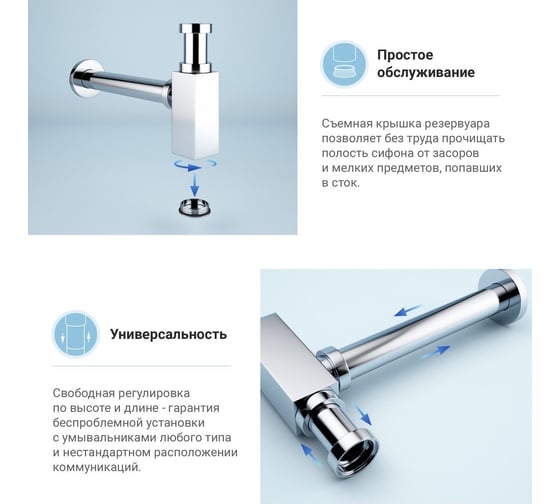 Простое обслуживание

Съемная крышка резервуара позволяет без труда прочищать полость сифона от засоров и мелких предметов, попавших в сток.

Универсальность

Свободная регулировка по высоте и длине - гарантия беспроблемной установки с умывальниками любого типа и нестандартном расположении коммуникаций.