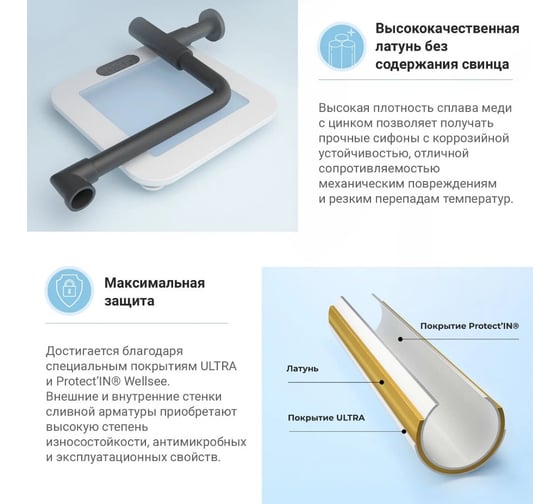 Высококачественная латунь без содержания свинца

Высокая плотность сплава меди с цинком позволяет получать прочные сифоны с коррозийной устойчивостью, отличной сопротивляемостью механическим повреждениям и резким перепадам температур.

Максимальная защита

Достигается благодаря специальным покрытиям ULTRA и Protect'IN® Wellsee. Внешние и внутренние стенки сливной арматуры приобретают высокую степень износостойкости, антимикробных и эксплуатационных свойств.

Покрытие Protect'IN®

Латунь

Покрытие ULTRA