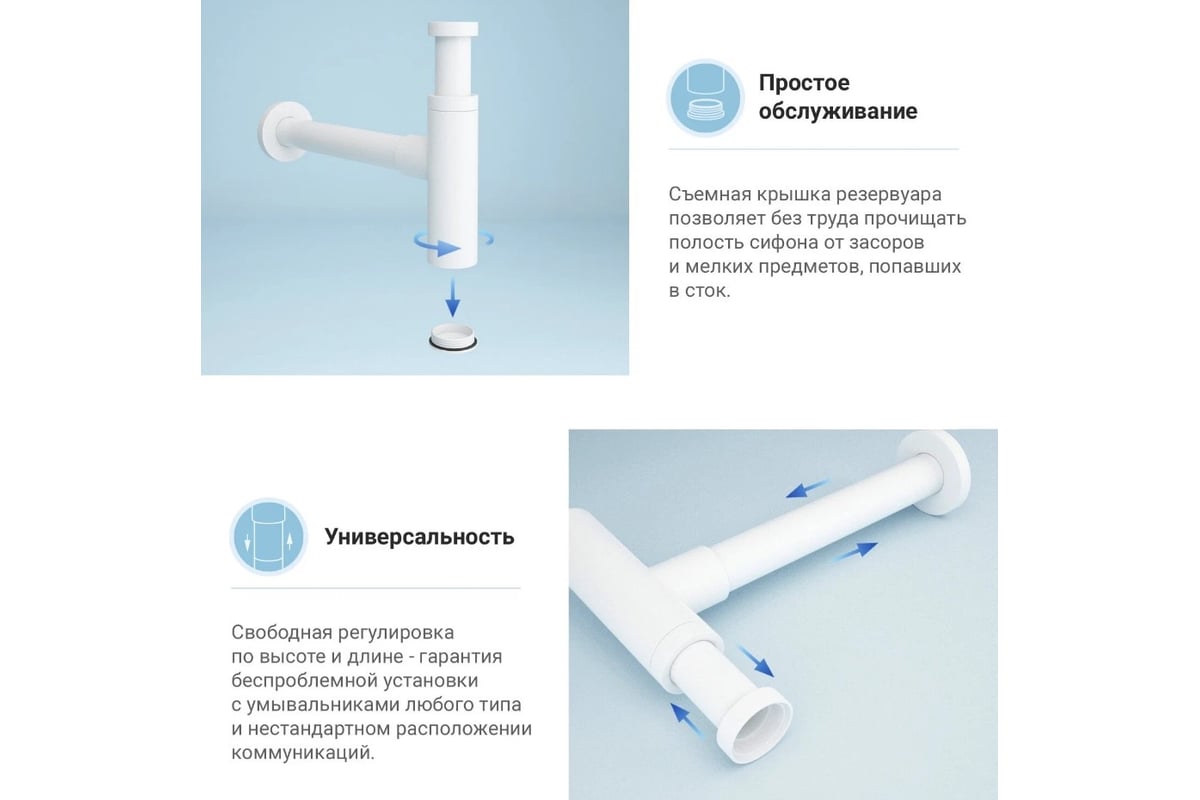 Простое обслуживание

Съемная крышка резервуара позволяет без труда прочищать полость сифона от засоров и мелких предметов, попавших в сток.

Универсальность

Свободная регулировка по высоте и длине - гарантия беспроблемной установки с умывальниками любого типа и нестандартном расположении коммуникаций.