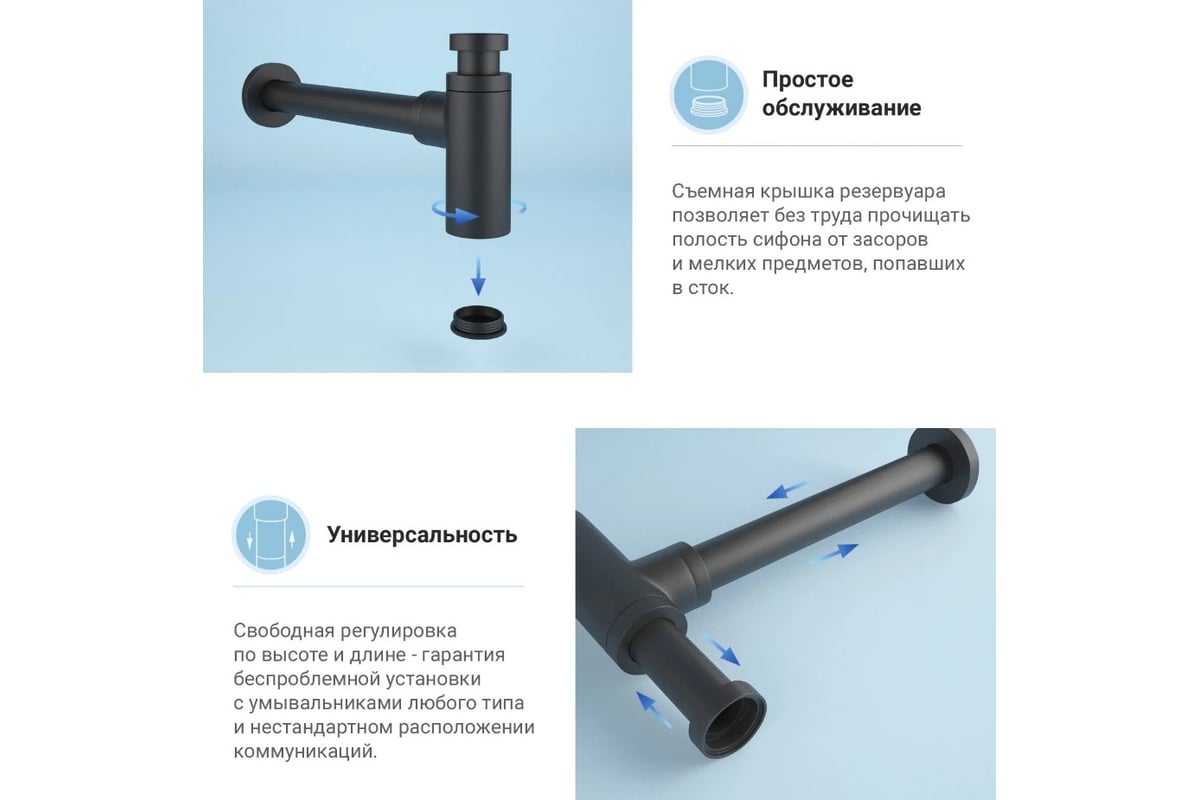 Простое обслуживание

Съемная крышка резервуара позволяет без труда прочищать полость сифона от засоров и мелких предметов, попавших в сток.

Универсальность

Свободная регулировка по высоте и длине - гарантия беспроблемной установки с умывальниками любого типа и нестандартном расположении коммуникаций.