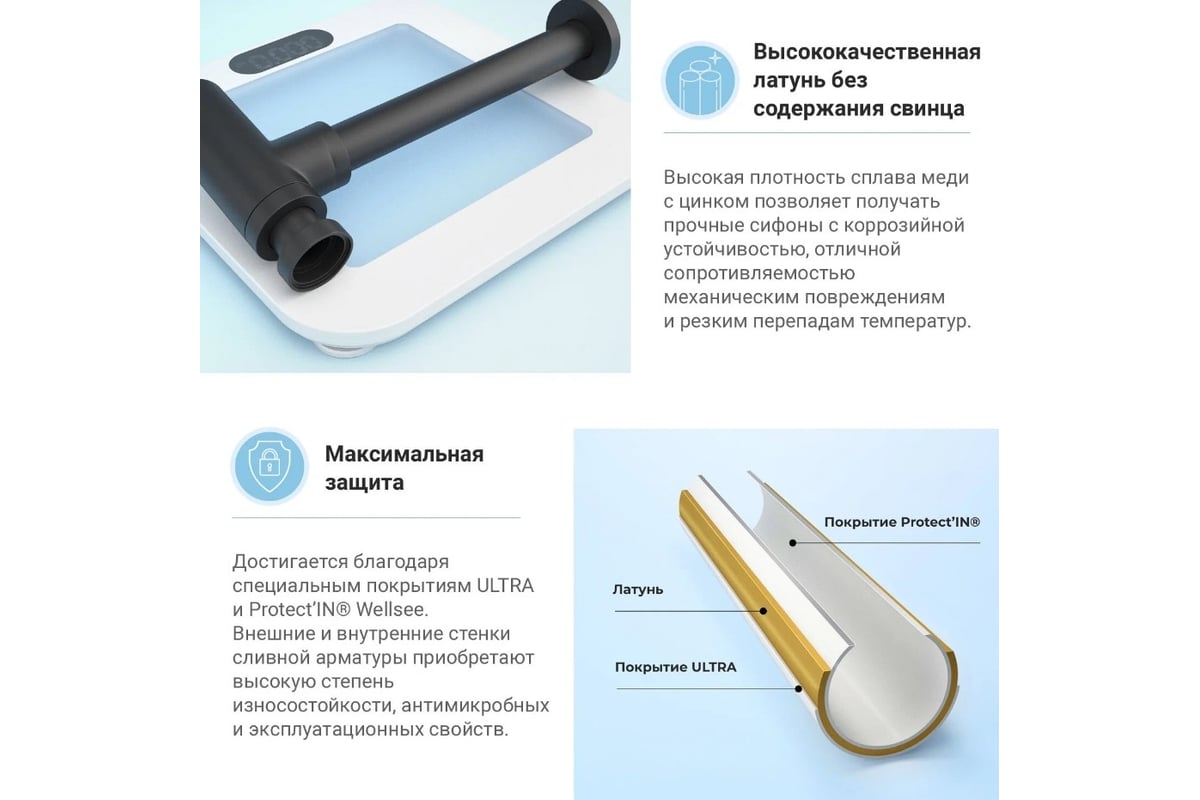 Высококачественная латунь без содержания свинца

Высокая плотность сплава меди с цинком позволяет получать прочные сифоны с коррозийной устойчивостью, отличной сопротивляемостью механическим повреждениям и резким перепадам температур.

Максимальная защита

Достигается благодаря специальным покрытиям ULTRA и Protect'IN® Wellsee. Внешние и внутренние стенки сливной арматуры приобретают высокую степень износостойкости, антимикробных и эксплуатационных свойств.

Покрытие Protect'IN®

Латунь

Покрытие ULTRA