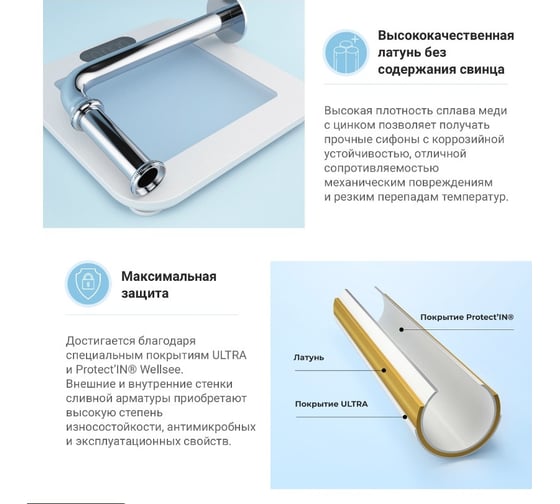 Высококачественная латунь без содержания свинца

Высокая плотность сплава меди с цинком позволяет получать прочные сифоны с коррозийной устойчивостью, отличной сопротивляемостью механическим повреждениям и резким перепадам температур.

Максимальная защита

Достигается благодаря специальным покрытиям ULTRA и Protect'IN® Wellsee. Внешние и внутренние стенки сливной арматуры приобретают высокую степень износостойкости, антимикробных и эксплуатационных свойств.

Покрытие Protect'IN®

Латунь

Покрытие ULTRA