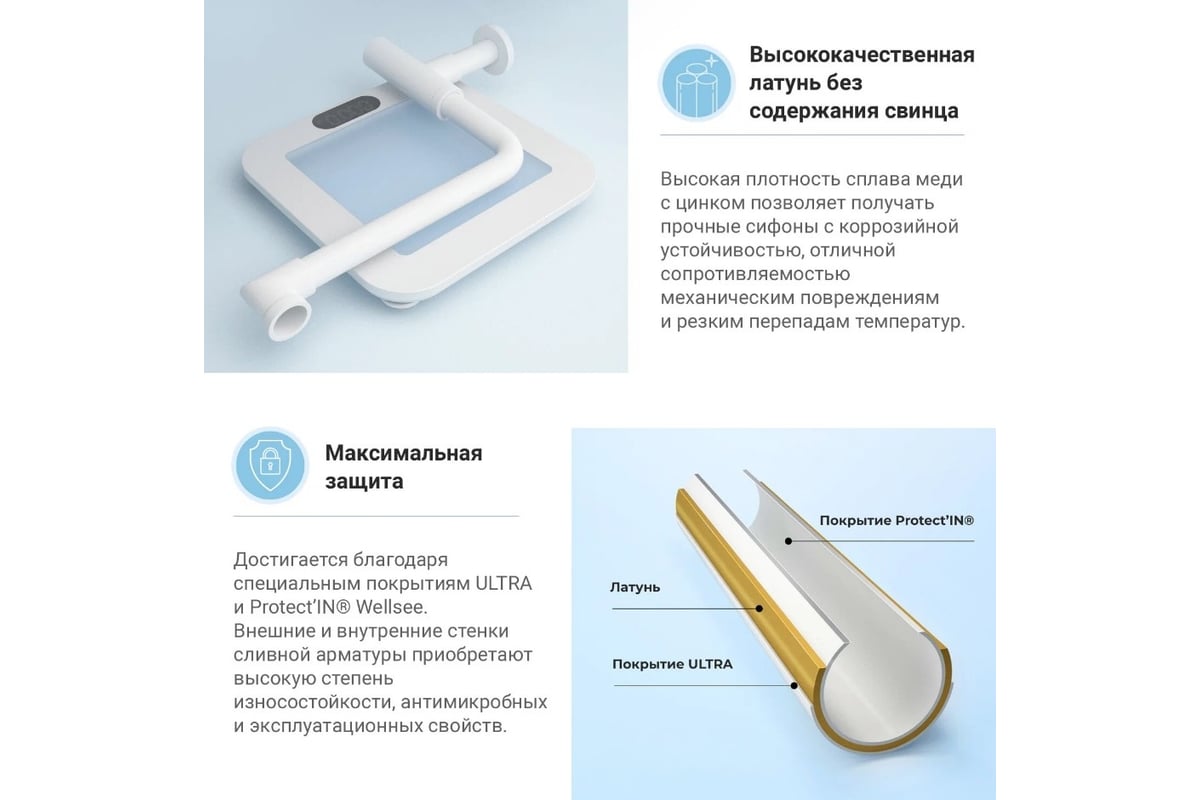 Высококачественная латунь без содержания свинца

Высокая плотность сплава меди с цинком позволяет получать прочные сифоны с коррозийной устойчивостью, отличной сопротивляемостью механическим повреждениям и резким перепадам температур.

Максимальная защита

Достигается благодаря специальным покрытиям ULTRA и Protect'IN® Wellsee. Внешние и внутренние стенки сливной арматуры приобретают высокую степень износостойкости, антимикробных и эксплуатационных свойств.

Покрытие Protect'IN®

Латунь

Покрытие ULTRA