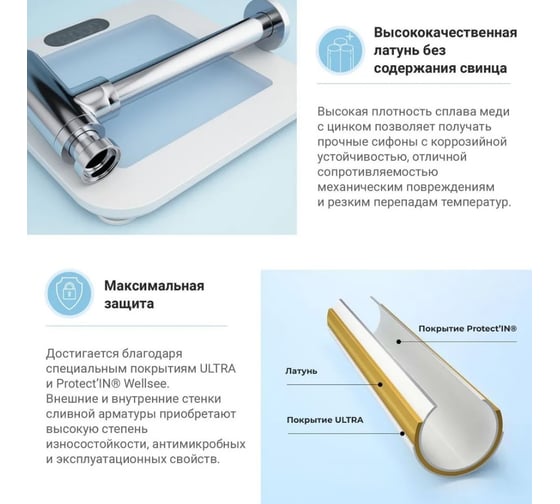 Высококачественная латунь без содержания свинца

Высокая плотность сплава меди с цинком позволяет получать прочные сифоны с коррозийной устойчивостью, отличной сопротивляемостью механическим повреждениям и резким перепадам температур.

Максимальная защита

Достигается благодаря специальным покрытиям ULTRA и Protect'IN® Wellsee. Внешние и внутренние стенки сливной арматуры приобретают высокую степень износостойкости, антимикробных и эксплуатационных свойств.

Покрытие Protect'IN®

Латунь

Покрытие ULTRA