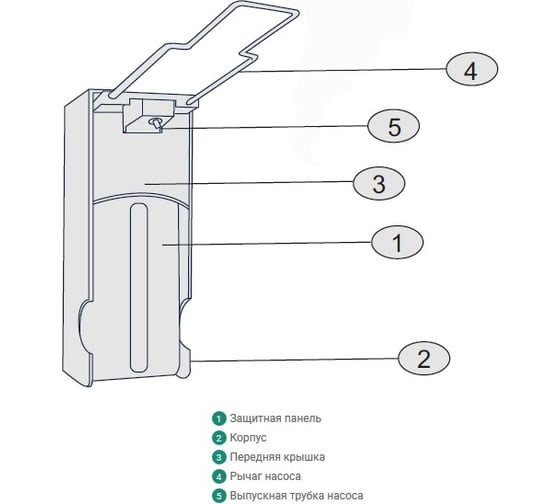 4

5

3

1

2

1 Защитная панель
2 Корпус
3 Передняя крышка
4 Рычаг насоса
5 Выпускная трубка насоса