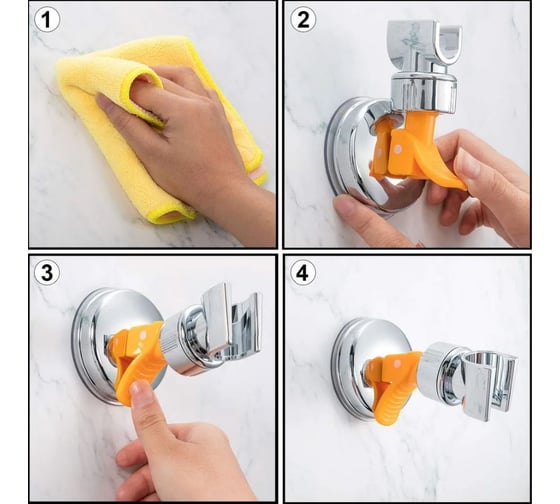 1

2

3

4