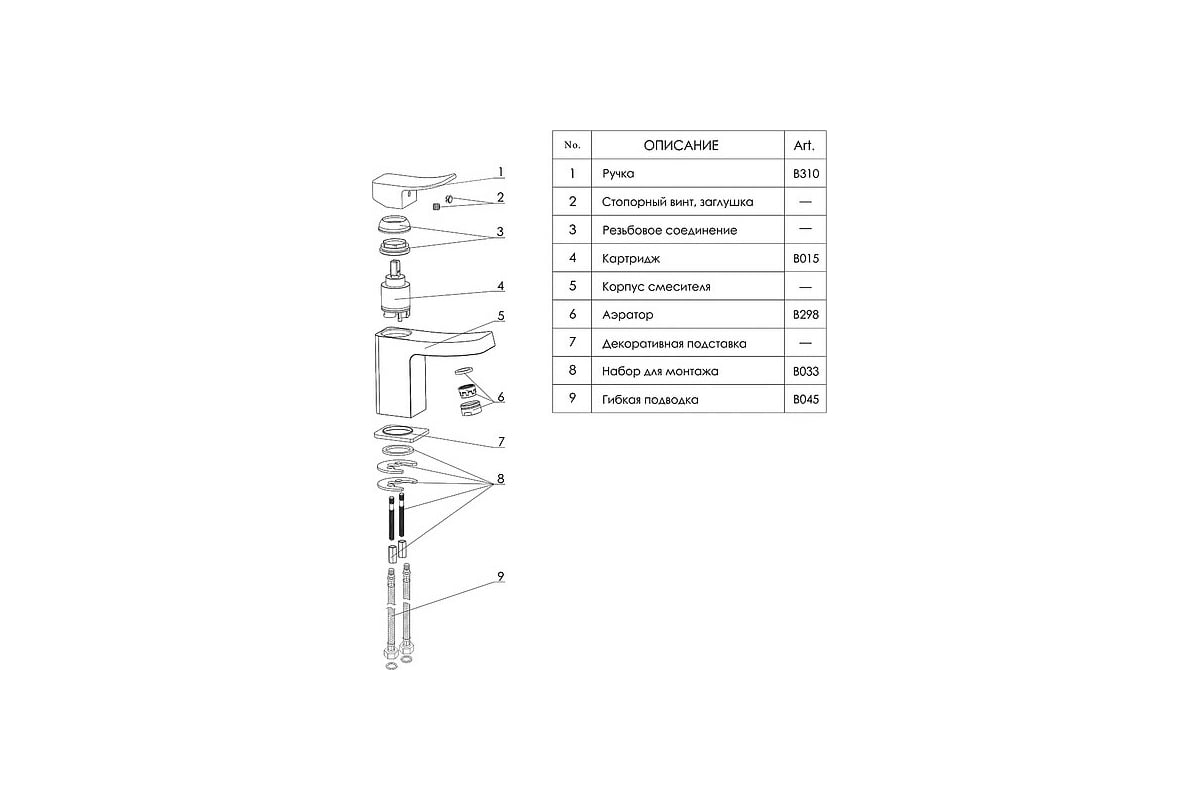 1
2
3
4
5
6
7
8
9

| No. | ОПИСАНИЕ | Art. |
|---|---|---|
| 1 | Ручка | B310 |
| 2 | Стопорный винт, заглушка | — |
| 3 | Резьбовое соединение | — |
| 4 | Картридж | B015 |
| 5 | Корпус смесителя | — |
| 6 | Аэратор | B298 |
| 7 | Декоративная подставка | — |
| 8 | Набор для монтажа | B033 |
| 9 | Гибкая подводка | B045 |