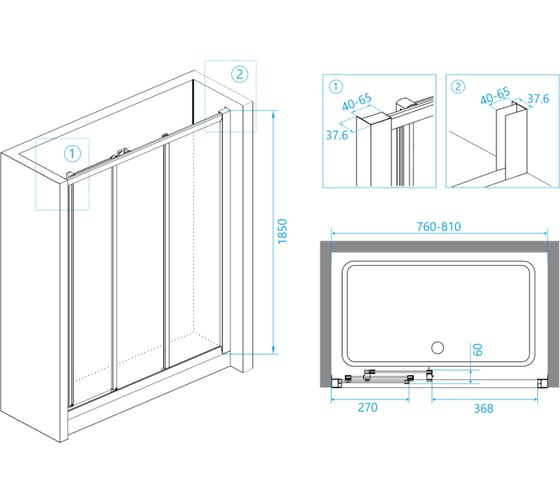 2
1
1850
1
40-65
37.6
2
40-65
37.6
760-810
60
270
368