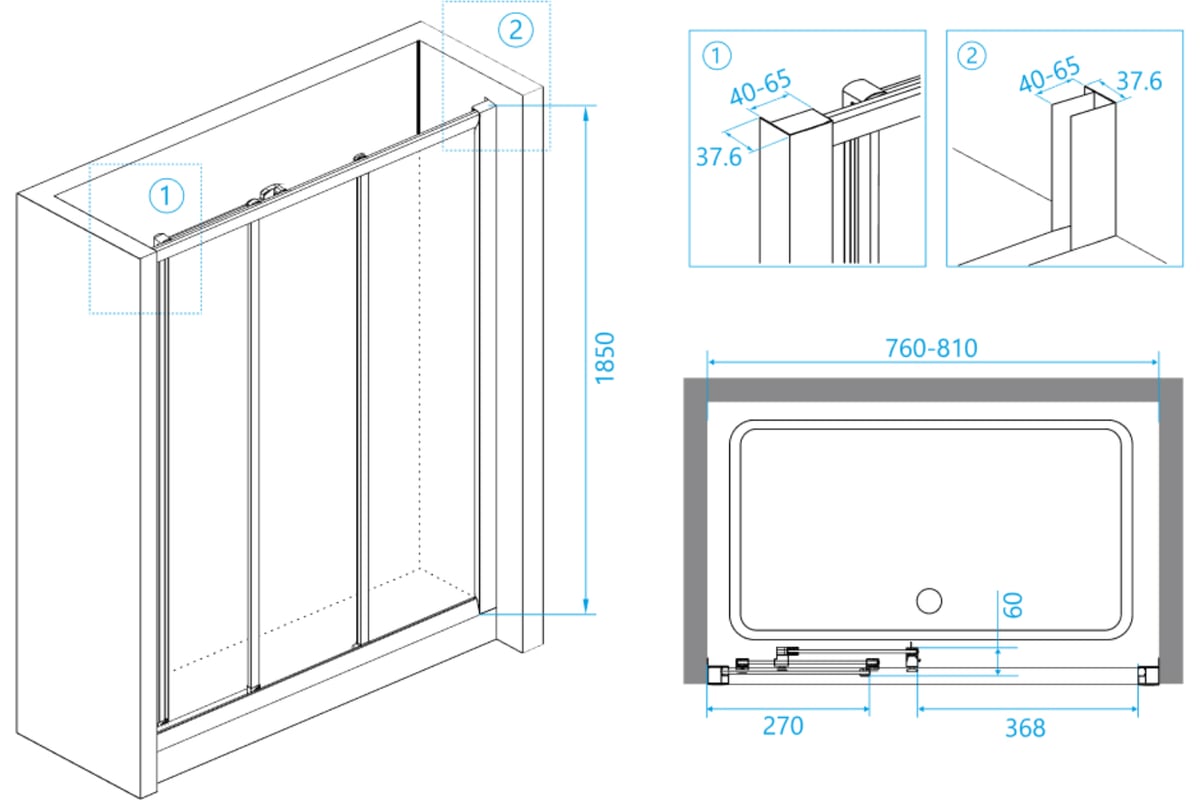 2
1
1850
1
40-65
37.6
2
40-65
37.6
760-810
60
270
368