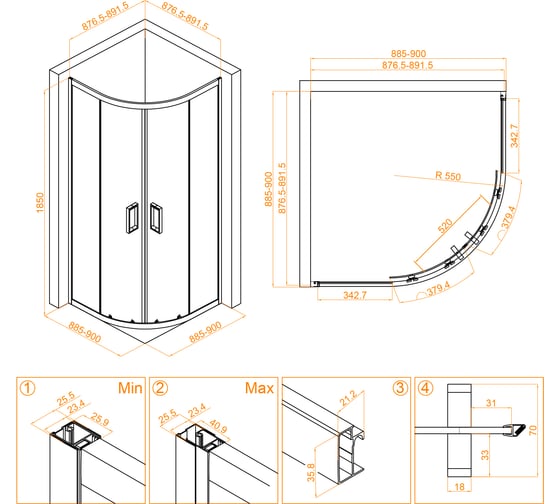 876.5-891.5
876.5-891.5
1850
885-900
885-900

885-900
876.5-891.5
885-900
876.5-891.5
342.7
R 550
520
379.4
379.4
342.7

① Min
25.5
23.4
25.9

② Max
25.5
23.4
40.9

③
21.2
35.8

④
31
70
33
18