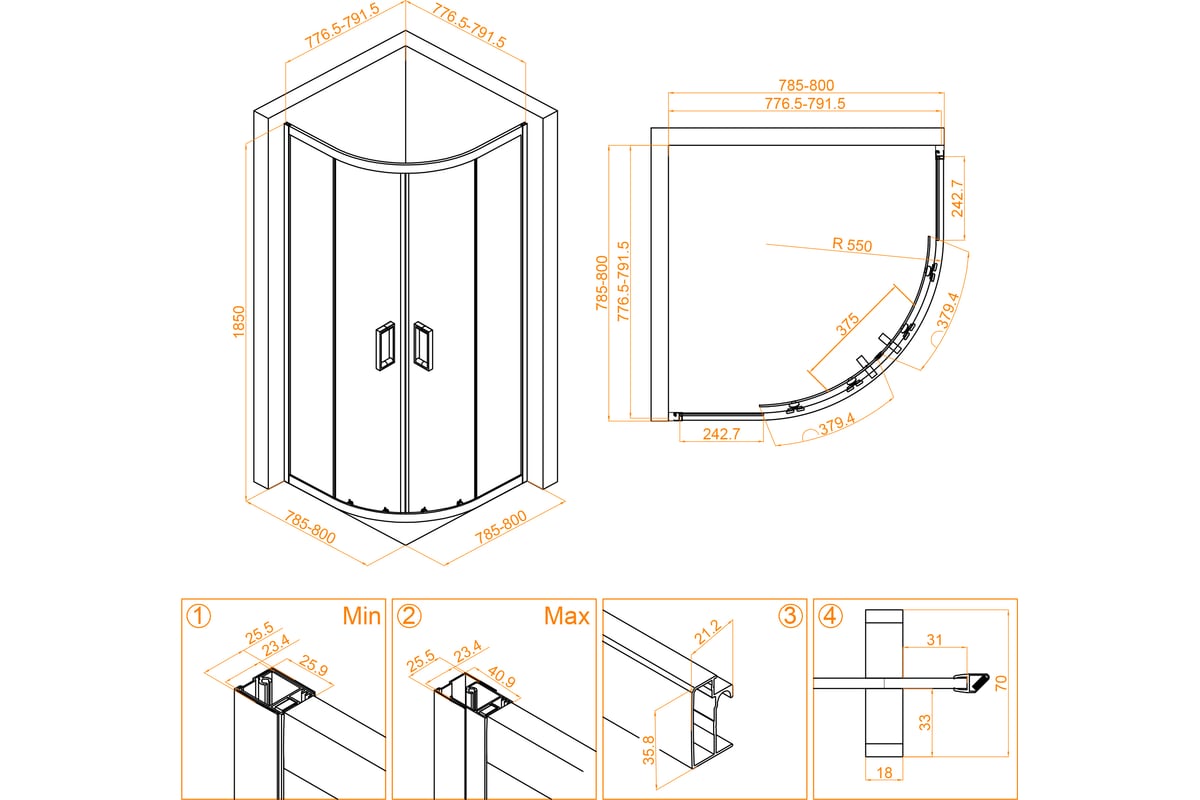 776.5-791.5
776.5-791.5
1850
785-800
785-800

785-800
776.5-791.5
785-800
776.5-791.5
242.7
R 550
375
379.4
242.7
379.4

① Min
25.5
23.4
25.9

② Max
25.5
23.4
40.9

③
21.2
35.8

④
31
70
33
18