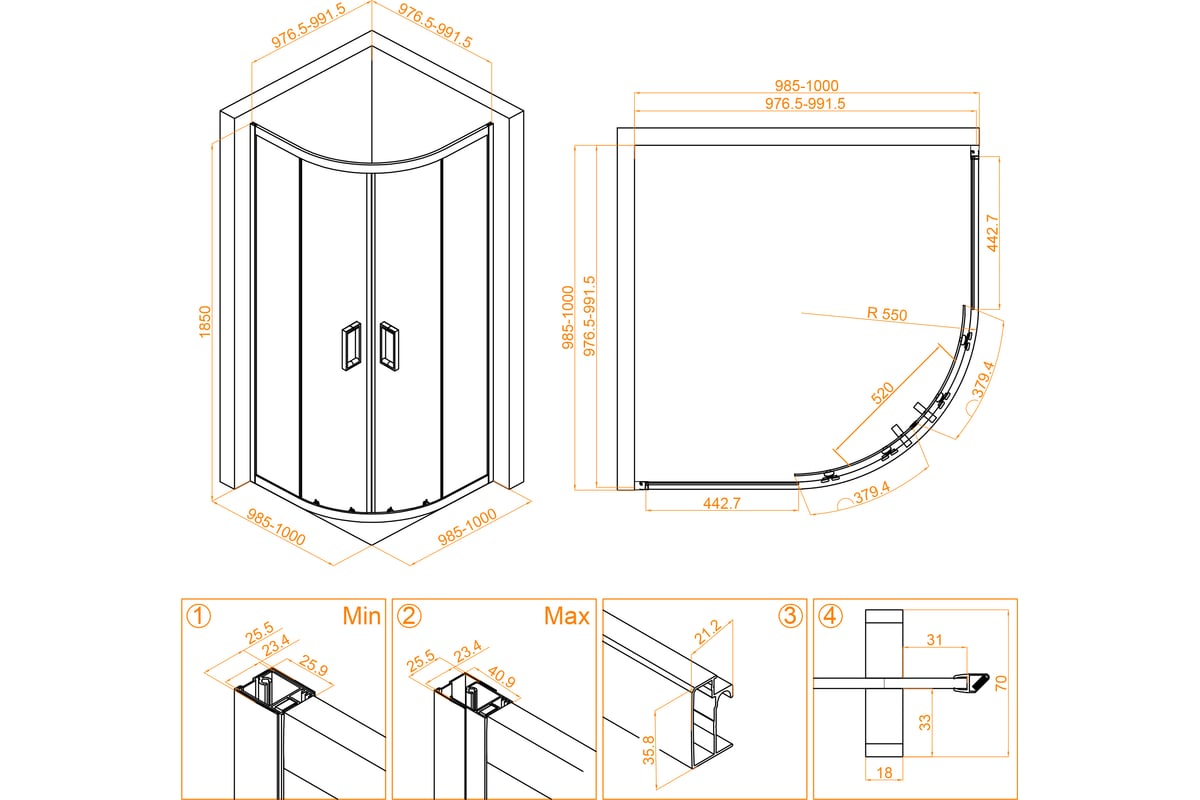 976.5-991.5
976.5-991.5
1850
985-1000
985-1000

985-1000
976.5-991.5
985-1000
976.5-991.5
442.7
R 550
520
379.4
442.7
379.4

① Min
25.5
23.4
25.9

② Max
25.5
23.4
40.9

③
21.2
35.8

④
31
70
33
18