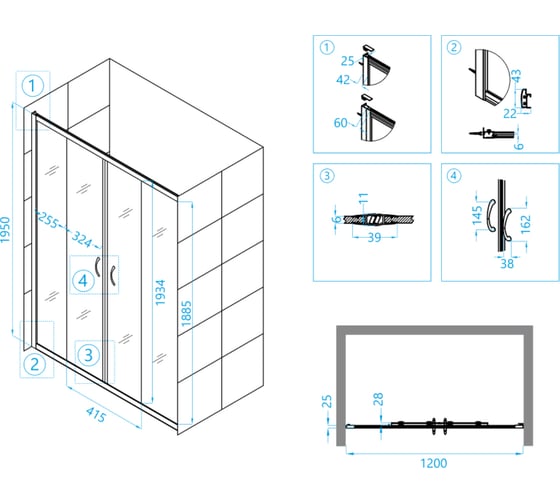 1
1950
255
324
4
1934
1885
2
3
415

1
25
42
60

2
43
22
6

3
6
11
39

4
145
162
38

25
28
1200