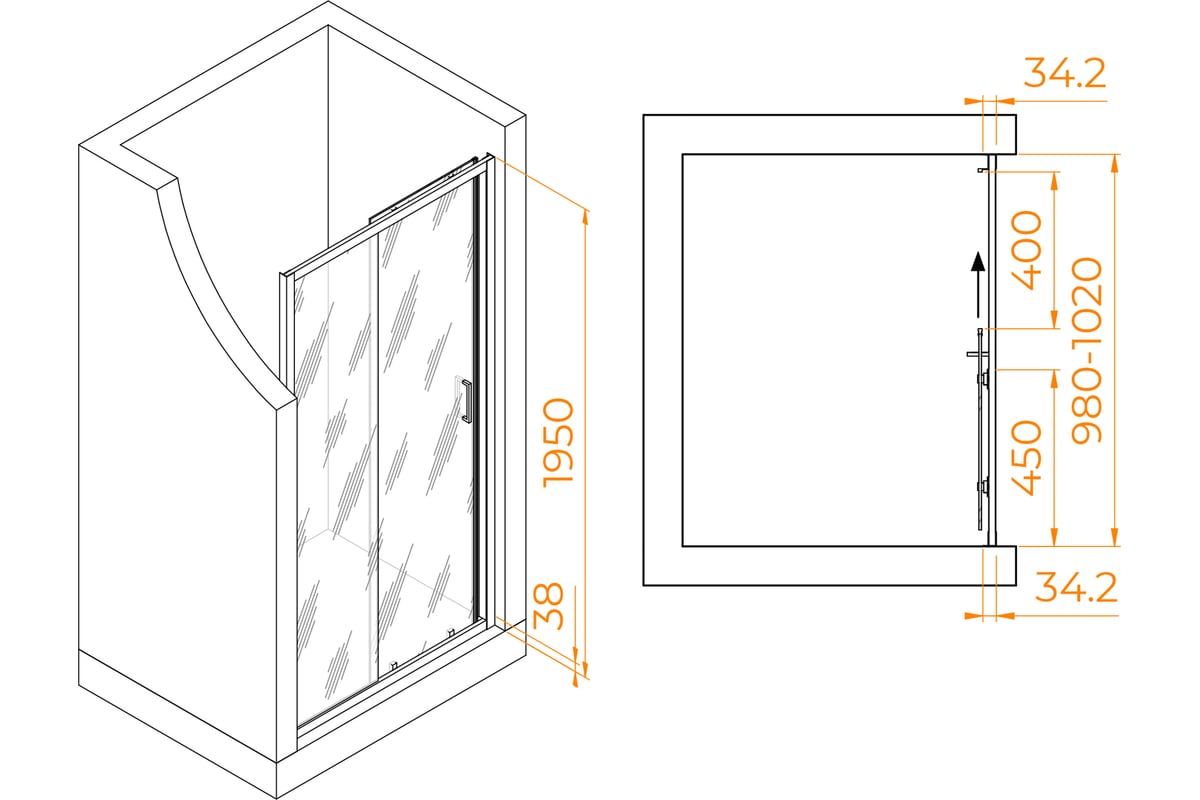 1950

38

34.2

400

980-1020

450

34.2