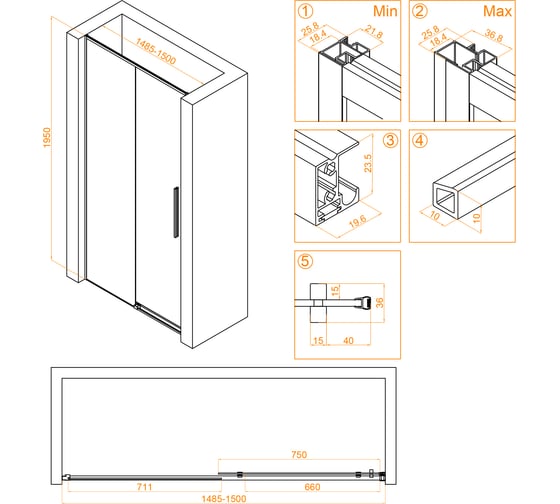 1485-1500

1950

① Min

25.8
18.4
21.8

② Max

25.8
18.4
36.8

③

23.5
19.6

④

10
10

⑤

15
36
15
40

750
711
660
1485-1500