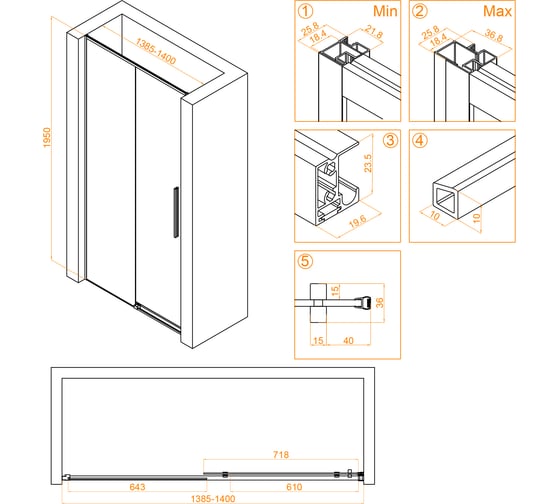 1385-1400

1950

① Min

25.8

18.4

21.8

② Max

25.8

18.4

36.8

③

23.5

19.6

④

10

10

⑤

15

36

15

40

718

643

610

1385-1400