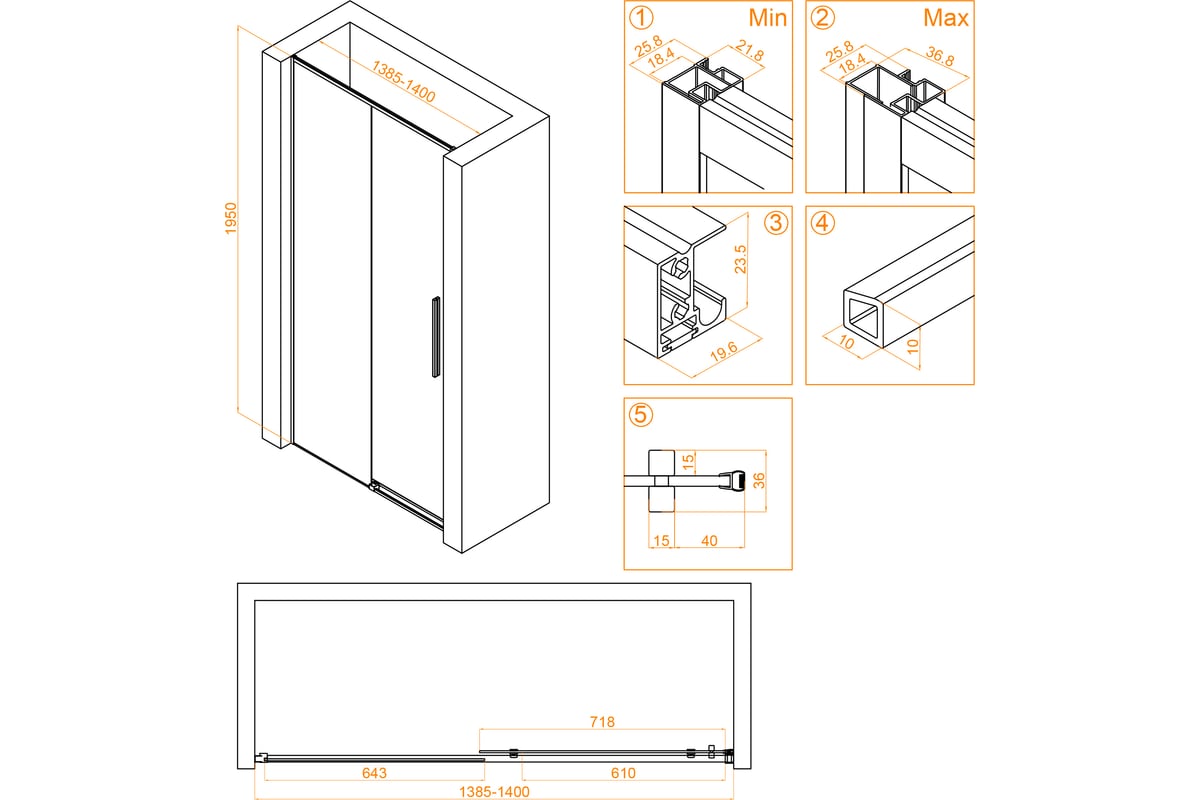 1385-1400

1950

① Min

25.8
18.4
21.8

② Max

25.8
18.4
36.8

③

23.5
19.6

④

10
10

⑤

15
36
15
40

718
643
610
1385-1400