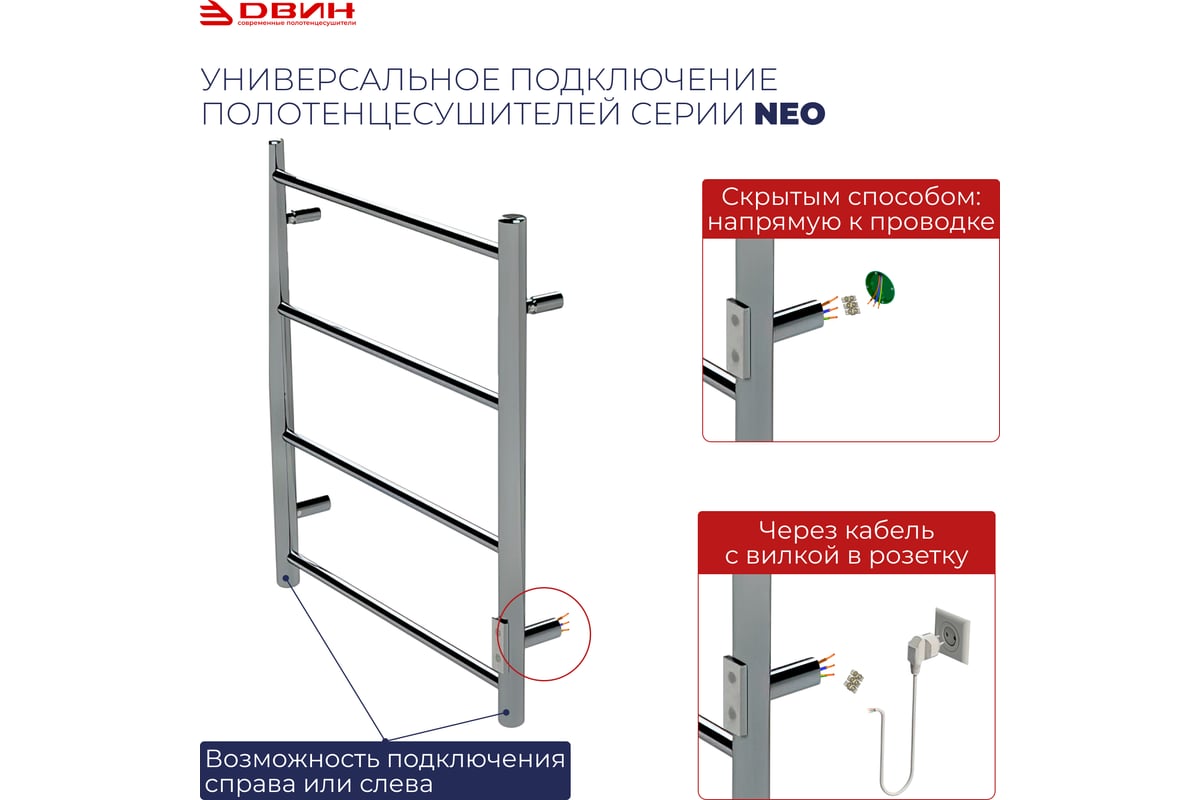 ДВИН
современные полотенцесушители

УНИВЕРСАЛЬНОЕ ПОДКЛЮЧЕНИЕ ПОЛОТЕНЦЕСУШИТЕЛЕЙ СЕРИИ NEO

Скрытым способом: напрямую к проводке

Через кабель с вилкой в розетку

Возможность подключения справа или слева