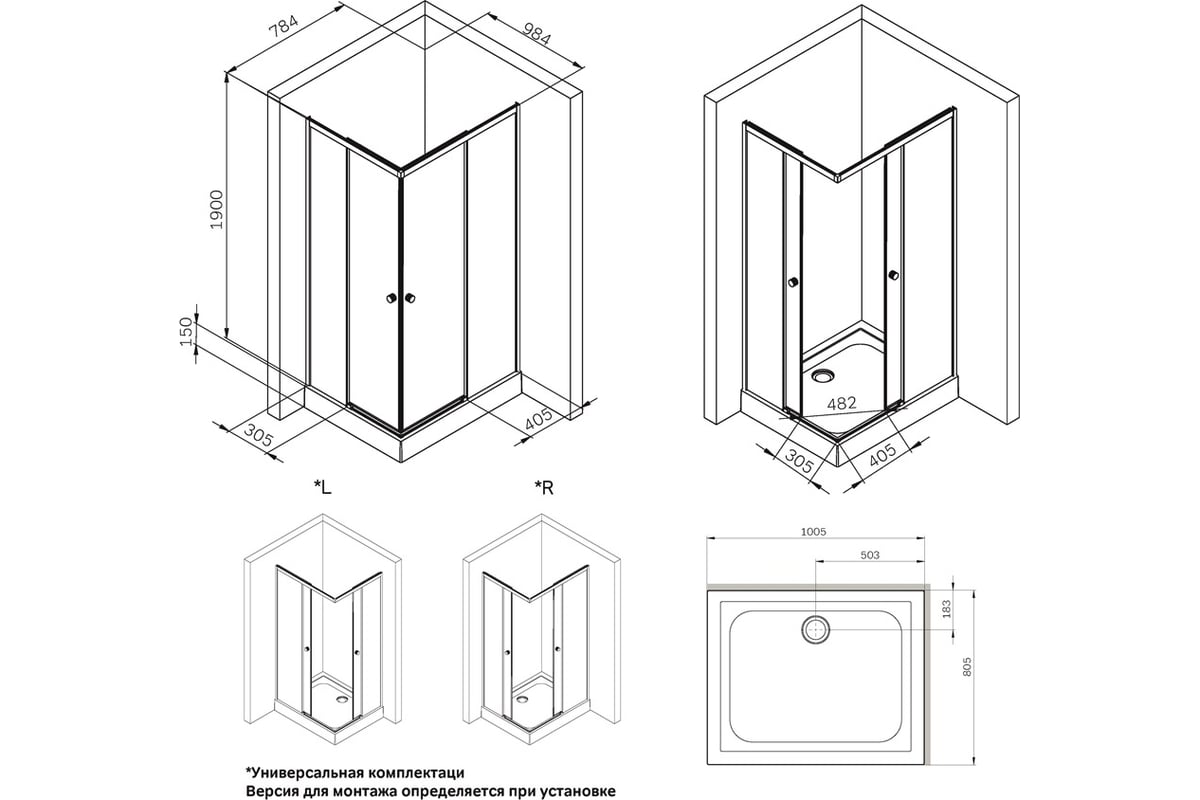 784
984
1900
150
305
405
482
305
405
*L
*R
1005
503
183
805
*Универсальная комплектаци
Версия для монтажа определяется при установке