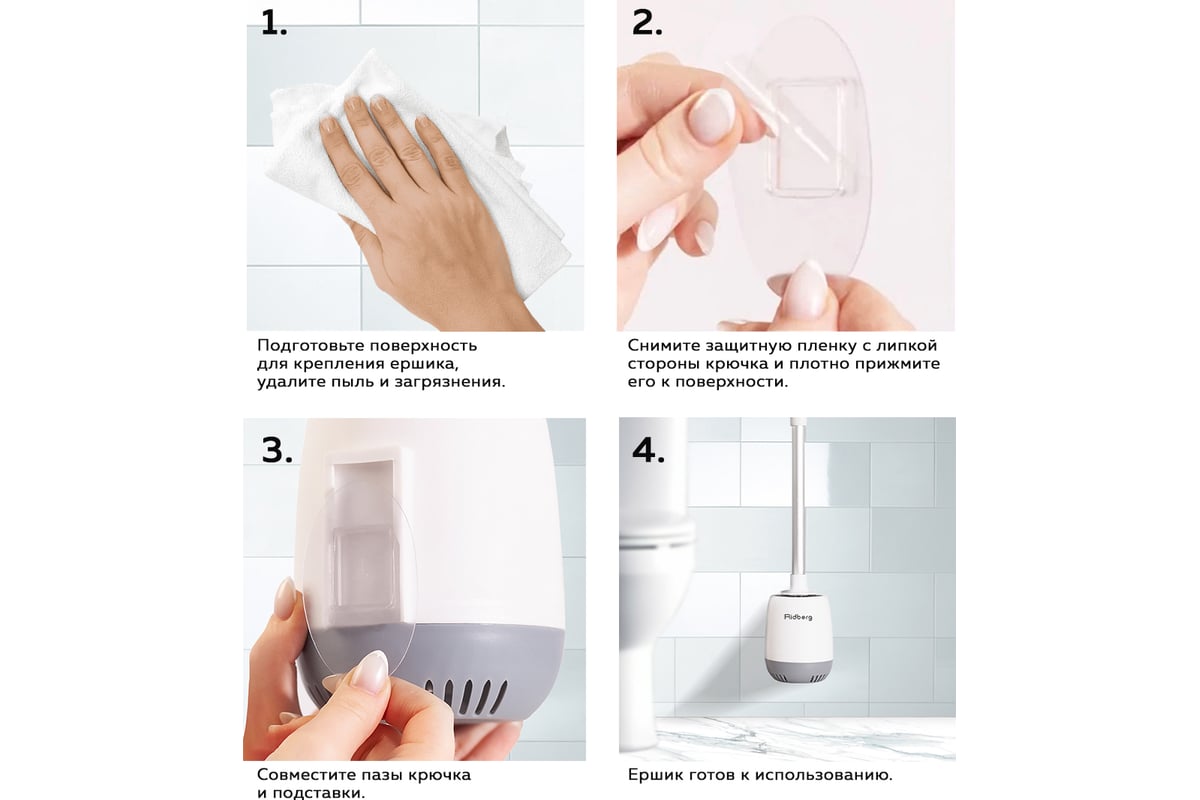 1.

Подготовьте поверхность для крепления ершика, удалите пыль и загрязнения.

2.

Снимите защитную пленку с липкой стороны крючка и плотно прижмите его к поверхности.

3.

Совместите пазы крючка и подставки.

4.

Ridberg

Ершик готов к использованию.