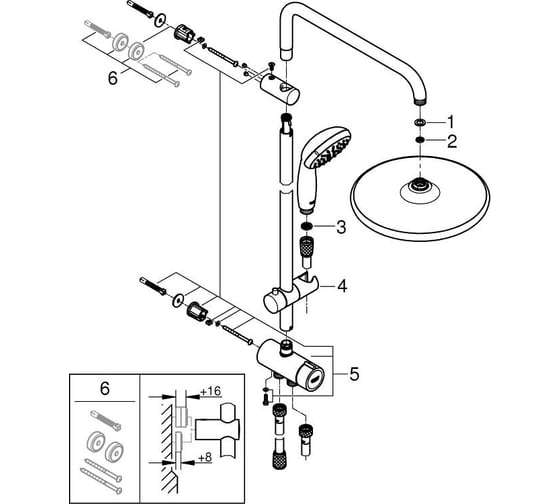 6
1
2
3
4
5
6
+16
+8