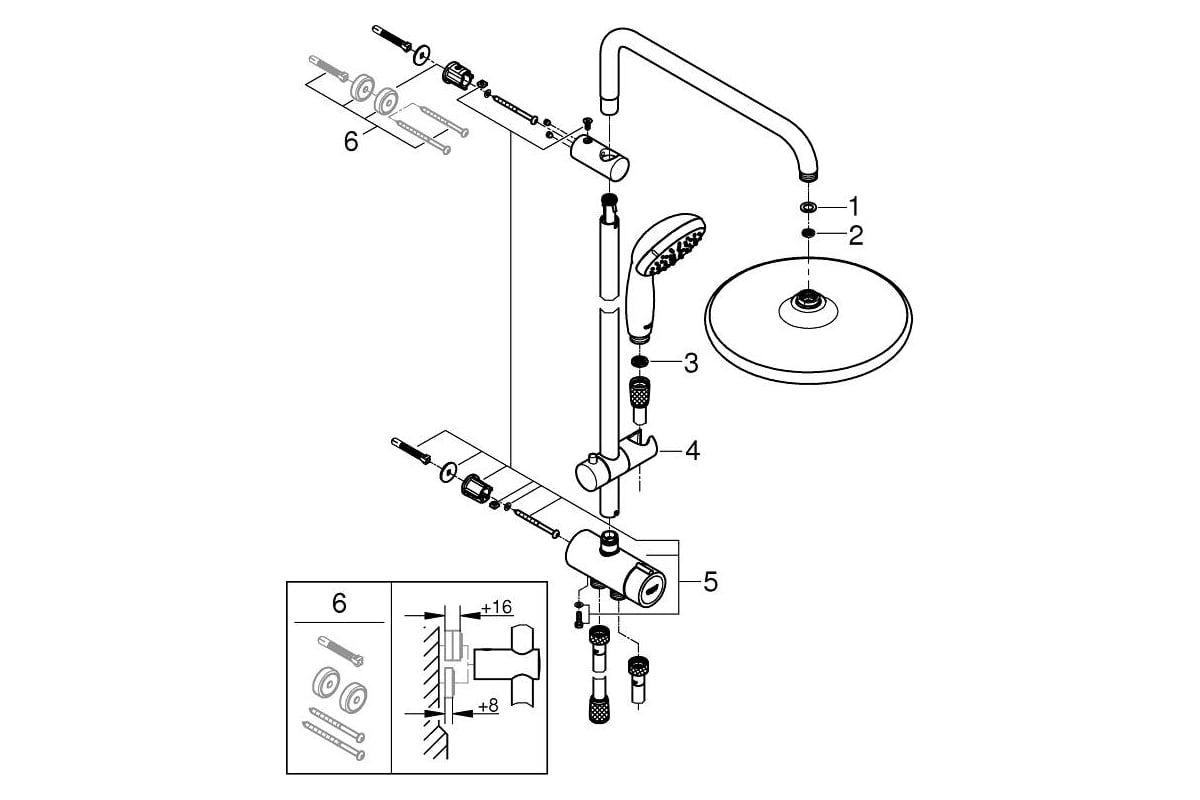 6

1

2

3

4

5

6

+16

+8