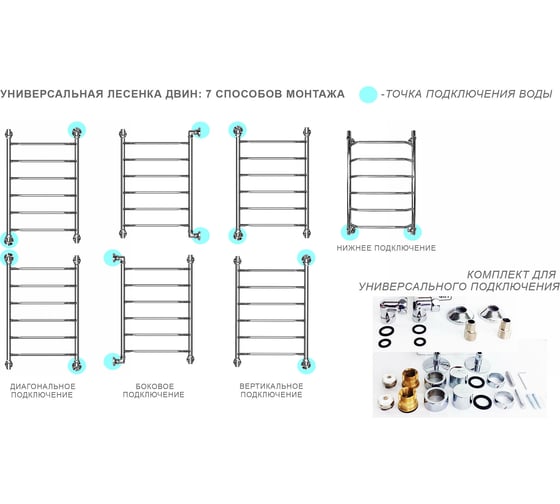 УНИВЕРСАЛЬНАЯ ЛЕСЕНКА ДВИН: 7 СПОСОБОВ МОНТАЖА

-ТОЧКА ПОДКЛЮЧЕНИЯ ВОДЫ

НИЖНЕЕ ПОДКЛЮЧЕНИЕ

КОМПЛЕКТ ДЛЯ УНИВЕРСАЛЬНОГО ПОДКЛЮЧЕНИЯ

ДИАГОНАЛЬНОЕ ПОДКЛЮЧЕНИЕ

БОКОВОЕ ПОДКЛЮЧЕНИЕ

ВЕРТИКАЛЬНОЕ ПОДКЛЮЧЕНИЕ