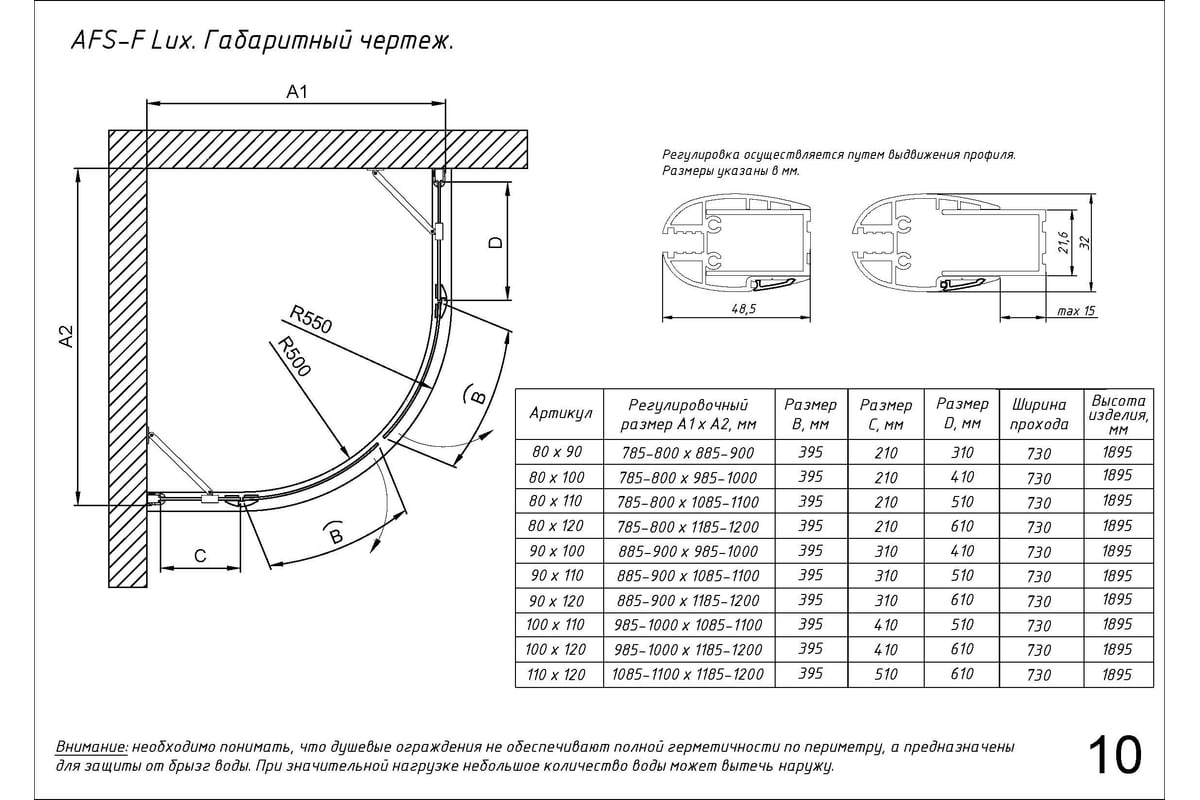 AFS-F Lux. Габаритный чертеж.

A1

A2

D

R550

R500

B

B

C

Регулировка осуществляется путем выдвижения профиля.
Размеры указаны в мм.

48,5

21,6

32

max 15

| Артикул | Регулировочный размер A1 x A2, мм | Размер B, мм | Размер C, мм | Размер D, мм | Ширина прохода | Высота изделия, мм |
|---|---|---|---|---|---|---|
| 80 x 90 | 785-800 x 885-900 | 395 | 210 | 310 | 730 | 1895 |
| 80 x 100 | 785-800 x 985-1000 | 395 | 210 | 410 | 730 | 1895 |
| 80 x 110 | 785-800 x 1085-1100 | 395 | 210 | 510 | 730 | 1895 |
| 80 x 120 | 785-800 x 1185-1200 | 395 | 210 | 610 | 730 | 1895 |
| 90 x 100 | 885-900 x 985-1000 | 395 | 310 | 410 | 730 | 1895 |
| 90 x 110 | 885-900 x 1085-1100 | 395 | 310 | 510 | 730 | 1895 |
| 90 x 120 | 885-900 x 1185-1200 | 395 | 310 | 610 | 730 | 1895 |
| 100 x 110 | 985-1000 x 1085-1100 | 395 | 410 | 510 | 730 | 1895 |
| 100 x 120 | 985-1000 x 1185-1200 | 395 | 410 | 610 | 730 | 1895 |
| 110 x 120 | 1085-1100 x 1185-1200 | 395 | 510 | 610 | 730 | 1895 |

Внимание: необходимо понимать, что душевые ограждения не обеспечивают полной герметичности по периметру, а предназначены для защиты от брызг воды. При значительной нагрузке небольшое количество воды может вытечь наружу.

10