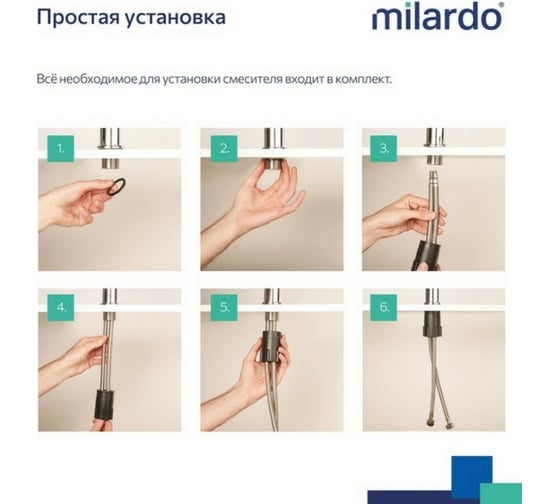 Простая установка

milardo®

Всё необходимое для установки смесителя входит в комплект.

1.

2.

3.

4.

5.

6.